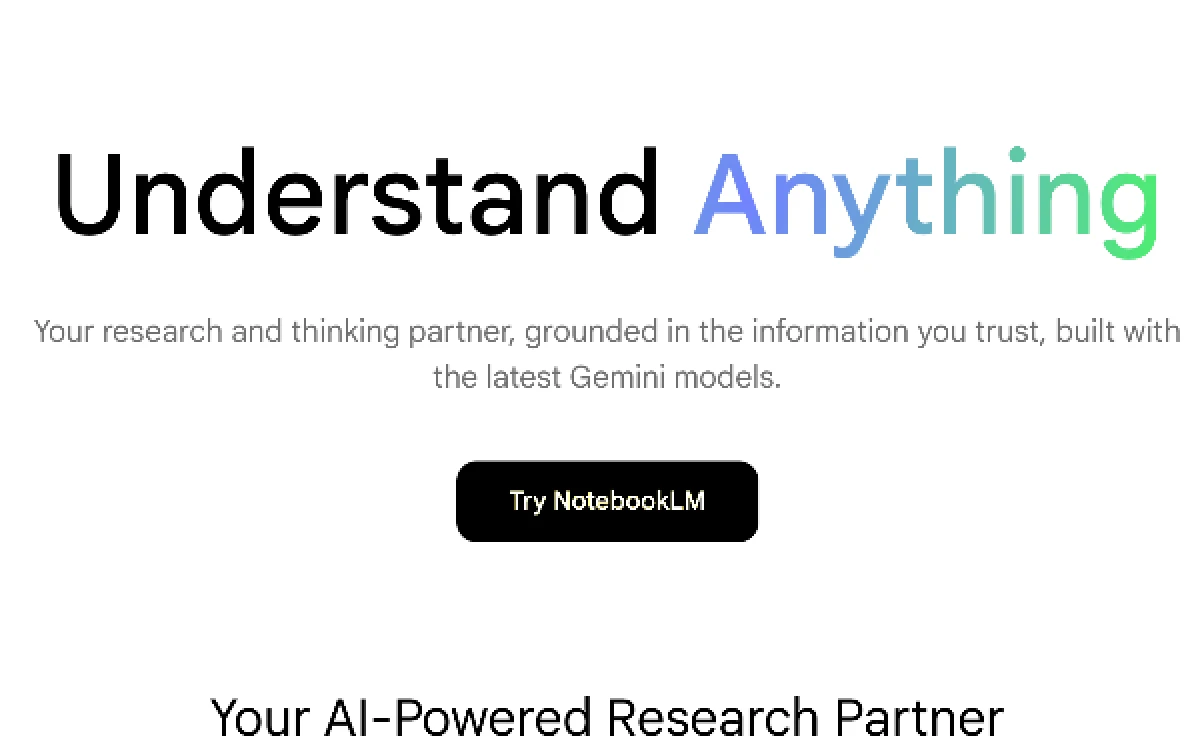 Understand Anything

Your research and thinking partner, grounded in the information you trust, built with the latest Gemini models.

Try NotebookLM

Your AI-Powered Research Partner